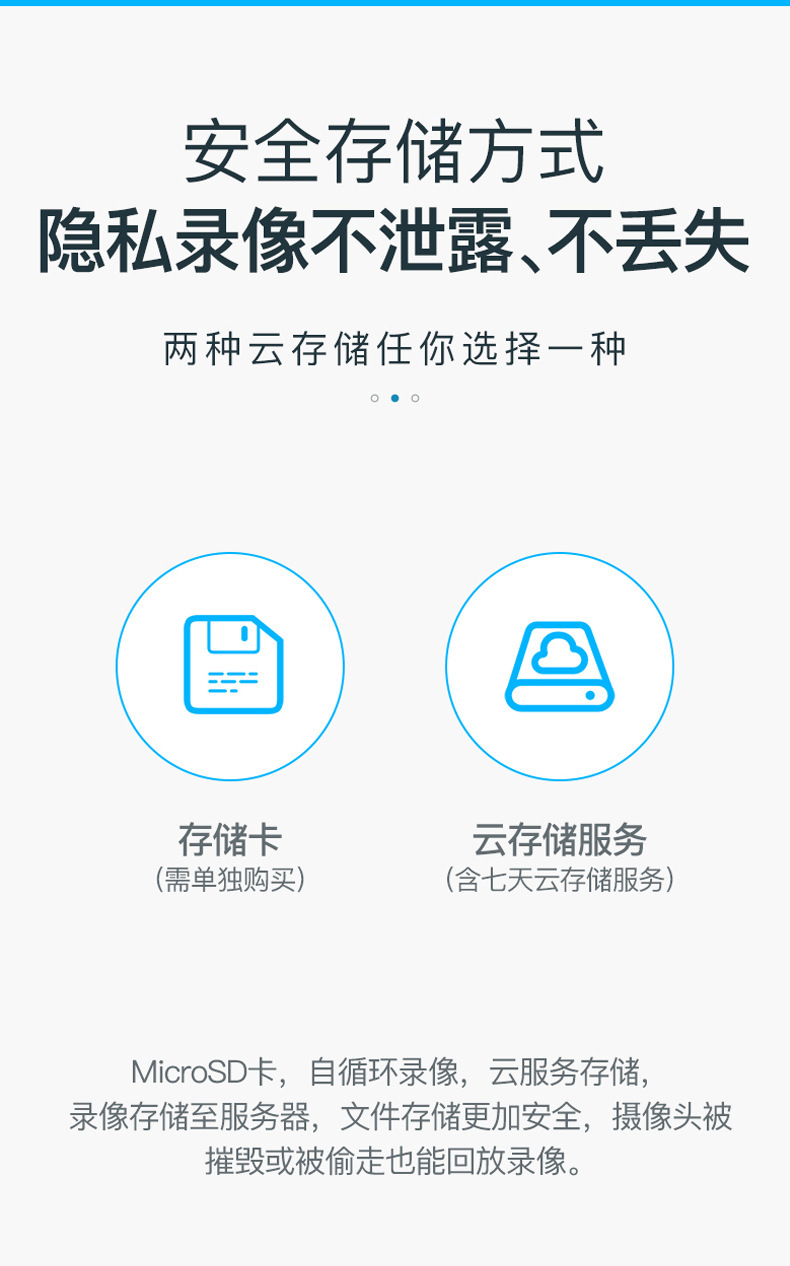 安全存储方式
隐私录像不泄露、不丢失

两种云存储任你选择一种

存储卡
(需单独购买)

云存储服务
(含七天云存储服务)

MicroSD卡，自循环录像，云服务存储，录像存储至服务器，文件存储更加安全，摄像头被摧毁或被偷走也能回放录像。