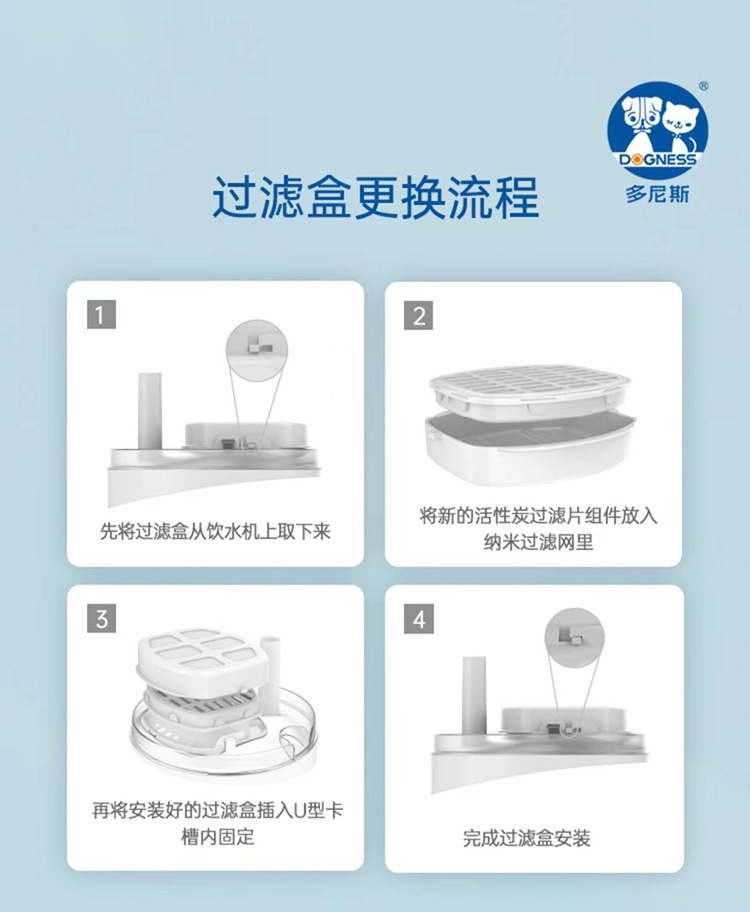 ®
DOGNESS
多尼斯

过滤盒更换流程

1
先将过滤盒从饮水机上取下来

2
将新的活性炭过滤片组件放入纳米过滤网里

3
再将安装好的过滤盒插入U型卡槽内固定

4
完成过滤盒安装