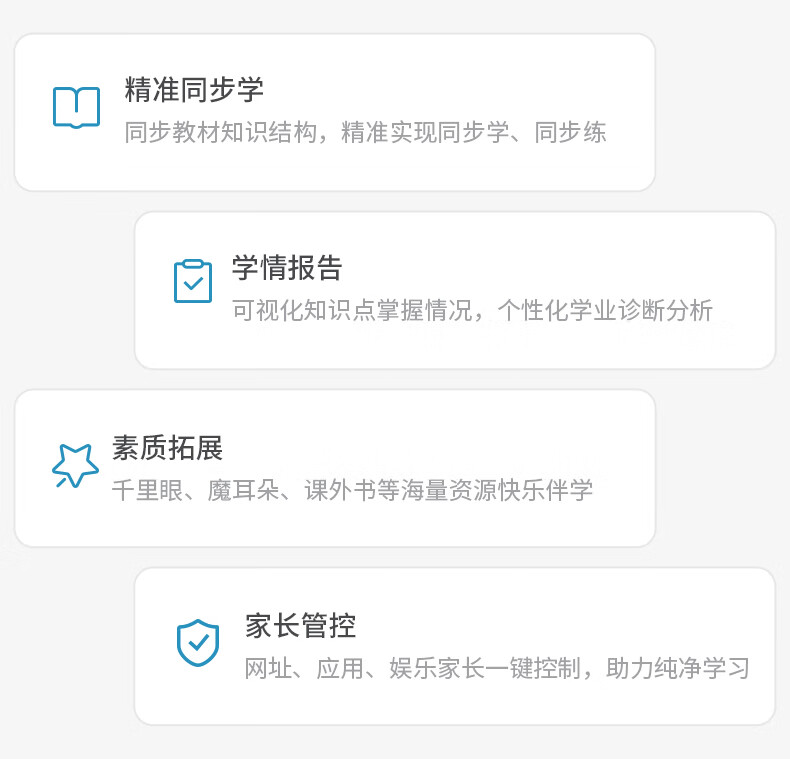 精准同步学

同步教材知识结构，精准实现同步学、同步练

学情报告

可视化知识点掌握情况，个性化学业诊断分析

素质拓展

千里眼、魔耳朵、课外书等海量资源快乐伴学

家长管控

网址、应用、娱乐家长一键控制，助力纯净学习