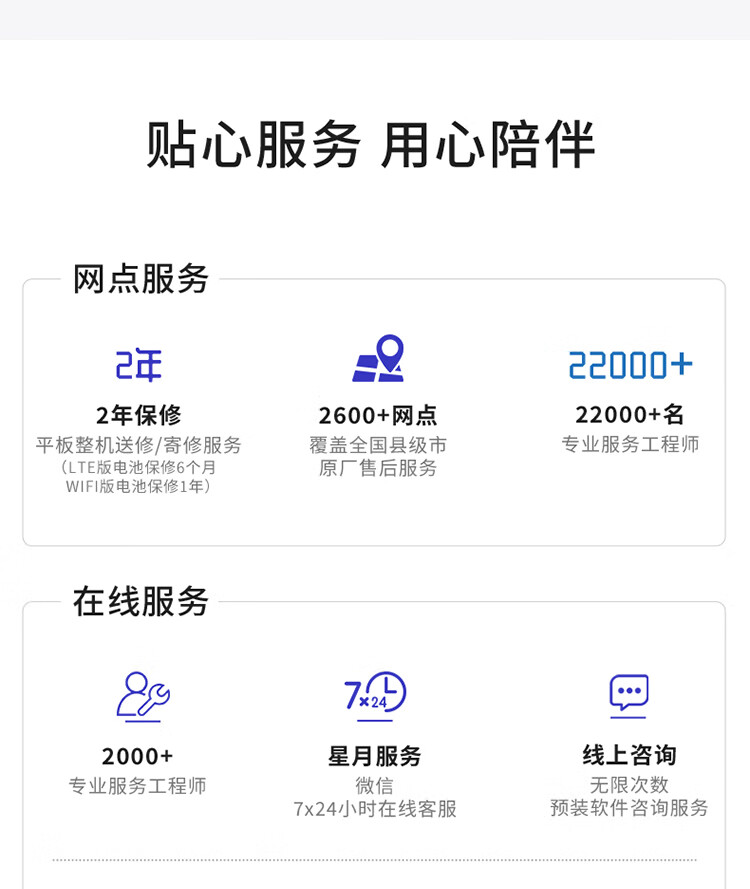 贴心服务 用心陪伴

网点服务

2年

2年保修
平板整机送修/寄修服务
(LTE版电池保修6个月
WIFI版电池保修1年)

2600+网点
覆盖全国县级市
原厂售后服务

22000+

22000+名
专业服务工程师

在线服务

2000+
专业服务工程师

7×24

星月服务
微信
7x24小时在线客服

线上咨询
无限次数
预装软件咨询服务