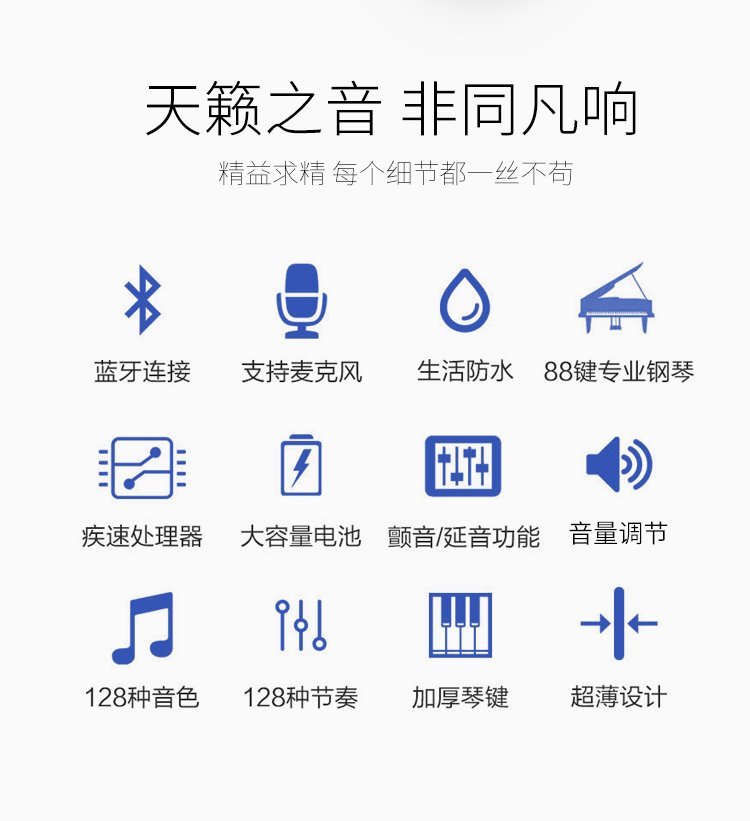 天籁之音 非同凡响

精益求精 每个细节都一丝不苟

蓝牙连接

支持麦克风

生活防水

88键专业钢琴

疾速处理器

大容量电池

颤音/延音功能

音量调节

128种音色

128种节奏

加厚琴键

超薄设计