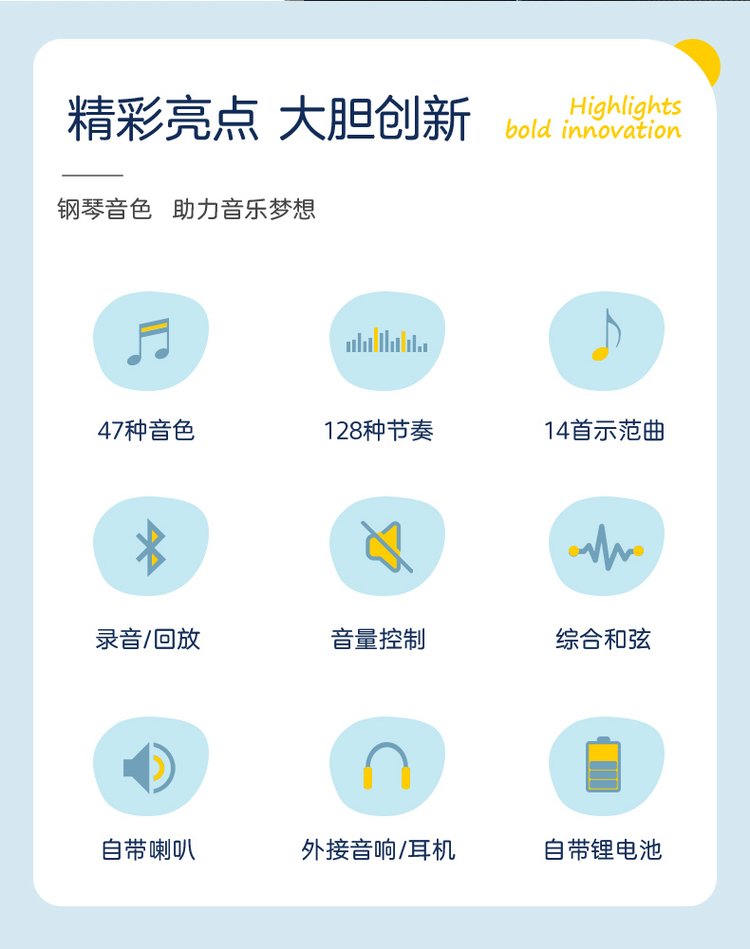 精彩亮点 大胆创新

Highlights
bold innovation

钢琴音色 助力音乐梦想

47种音色

128种节奏

14首示范曲

录音/回放

音量控制

综合和弦

自带喇叭

外接音响/耳机

自带锂电池